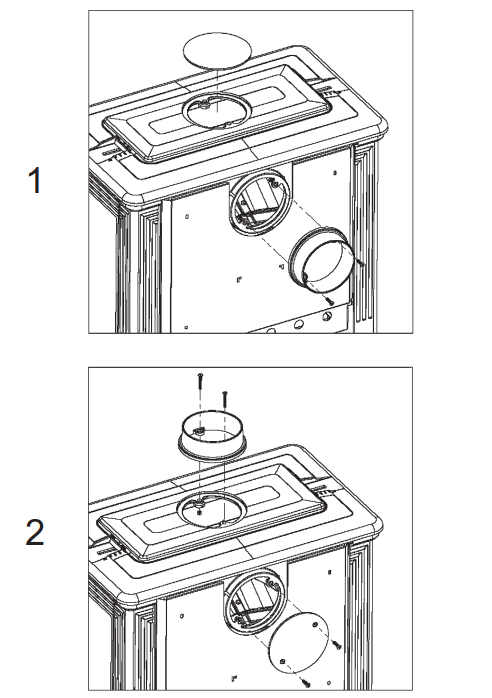 1

2