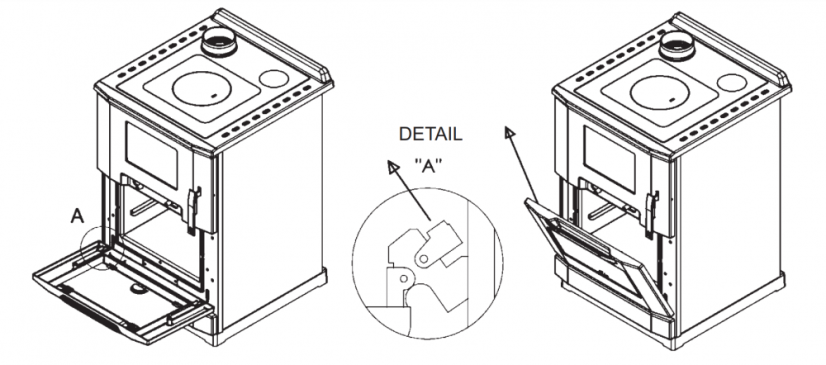 A

DETAIL

"A"